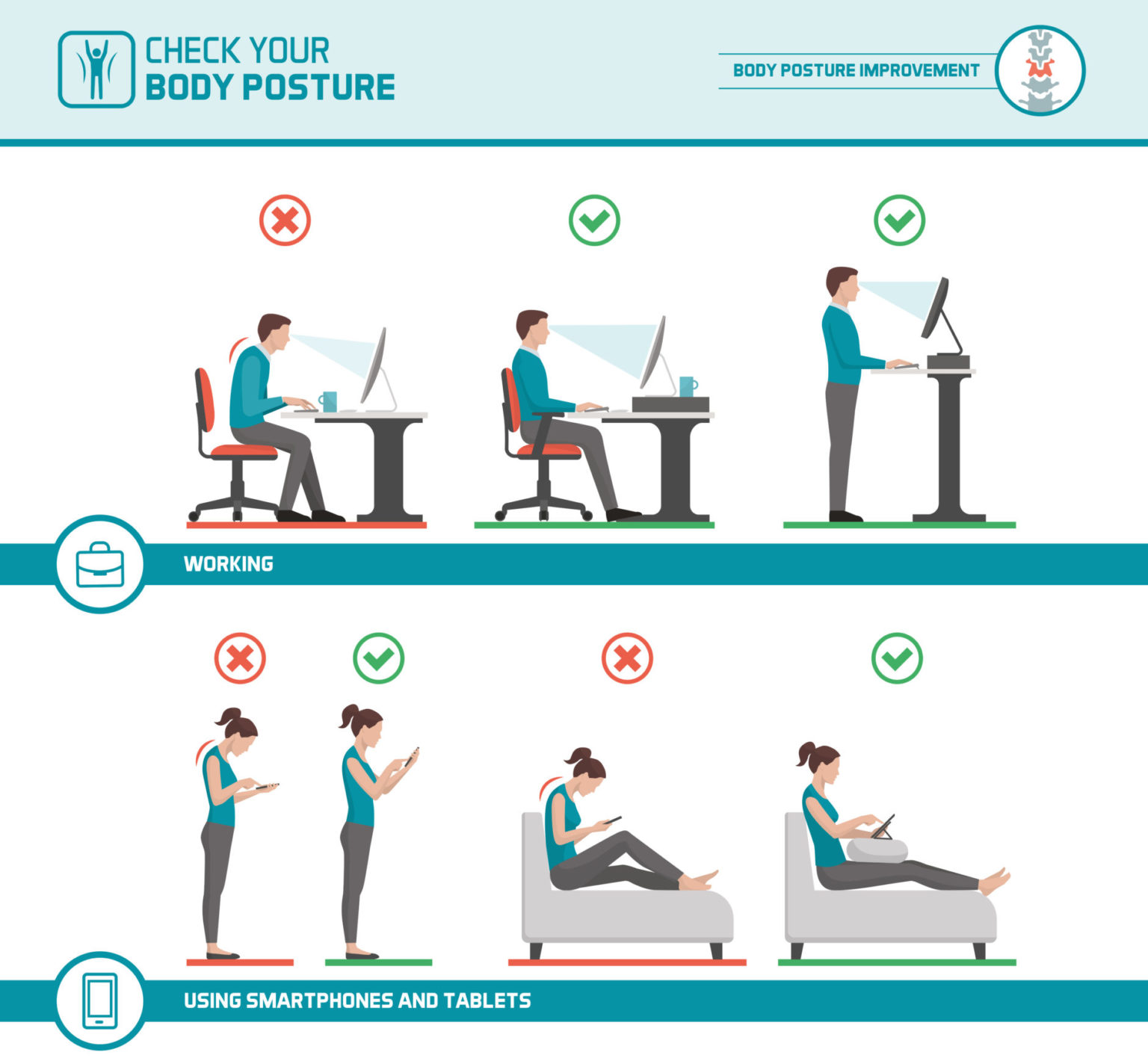 CHECK YOUR BODY POSTURE

BODY POSTURE IMPROVEMENT

WORKING

USING SMARTPHONES AND TABLETS